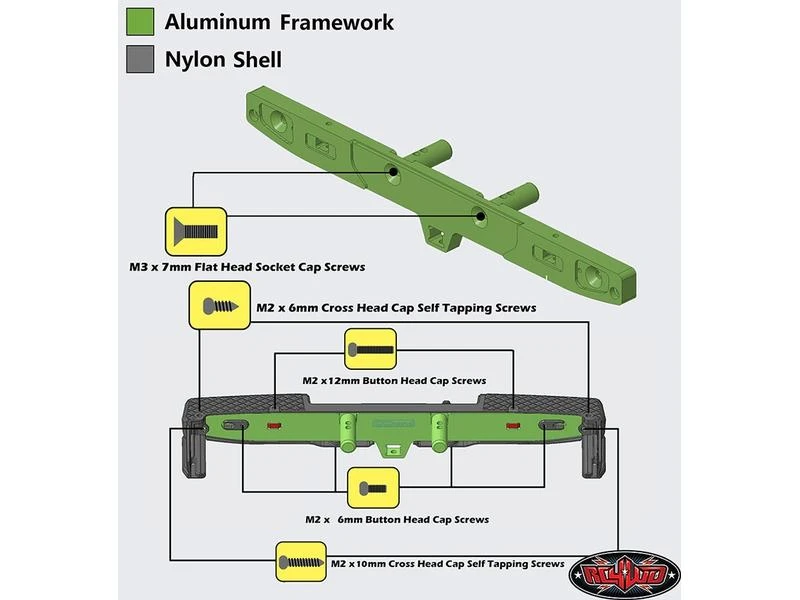 Aluminum Framework

Nylon Shell

M3 x 7mm Flat Head Socket Cap Screws

M2 x 6mm Cross Head Cap Self Tapping Screws

M2 x12mm Button Head Cap Screws

M2 x 6mm Button Head Cap Screws

M2 x10mm Cross Head Cap Self Tapping Screws

RC4WD