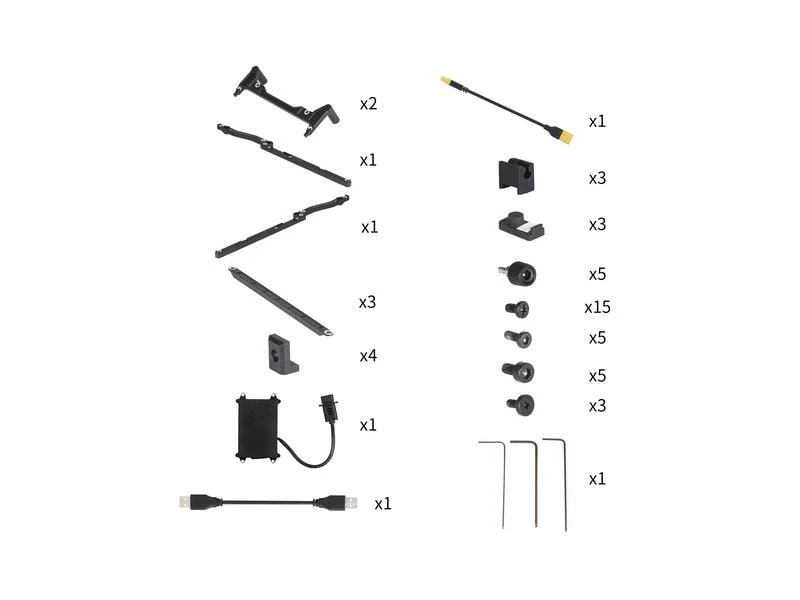 x2
x1
x1
x3
x4
x1
x1

x1
x3
x3
x5
x15
x5
x5
x3
x1