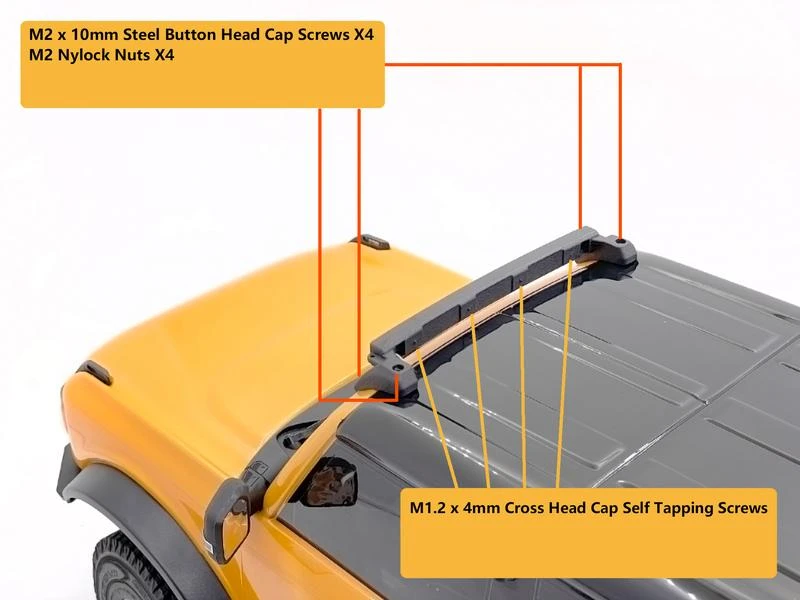 M2 x 10mm Steel Button Head Cap Screws X4
M2 Nylock Nuts X4

M1.2 x 4mm Cross Head Cap Self Tapping Screws