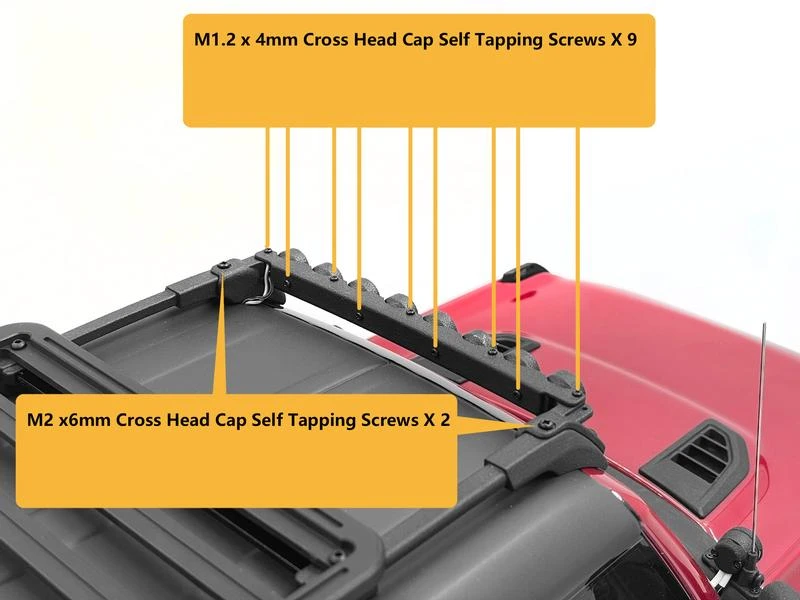 M1.2 x 4mm Cross Head Cap Self Tapping Screws X 9

M2 x6mm Cross Head Cap Self Tapping Screws X 2